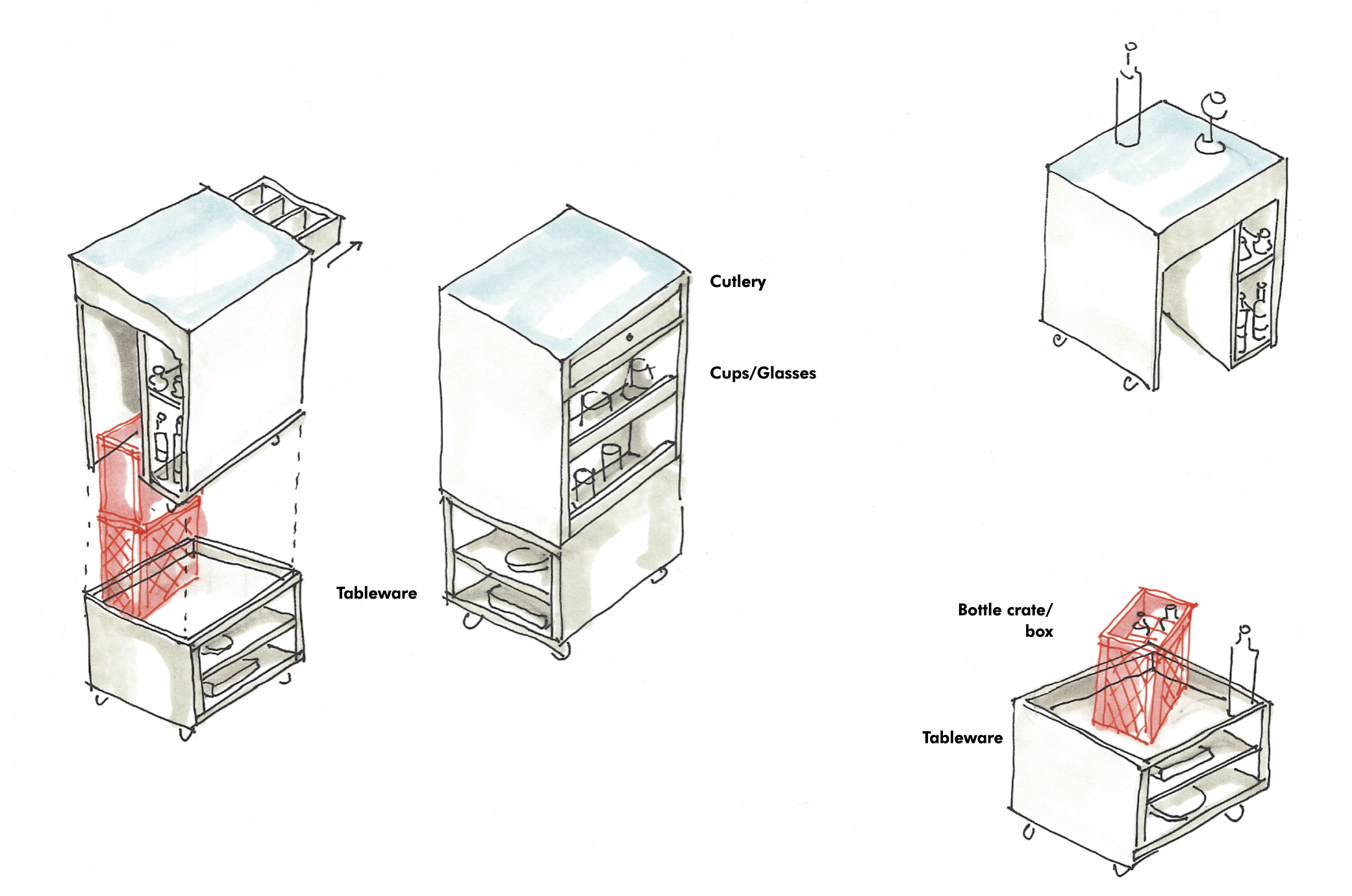 Cutlery

Cups/Glasses

Tableware

Bottle crate/ box

Tableware